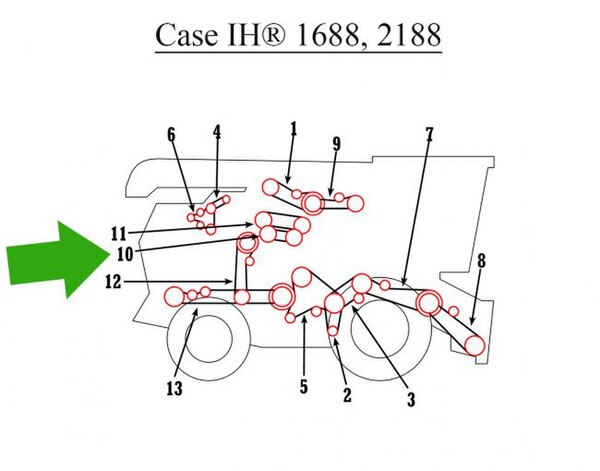 Case IH® 1688, 2188

6
4
1
9
7
11
10
12
8
13
5
2
3